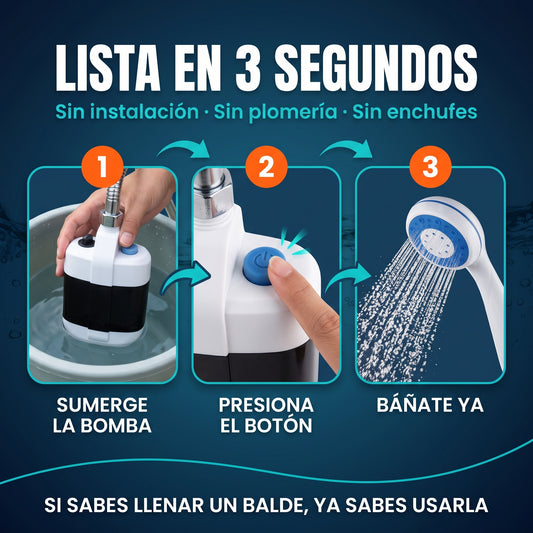 LISTA EN 3 SEGUNDOS

Sin instalación · Sin plomería · Sin enchufes

1

SUMERGE LA BOMBA

2

PRESIONA EL BOTÓN

3

BÁÑATE YA

SI SABES LLENAR UN BALDE, YA SABES USARLA